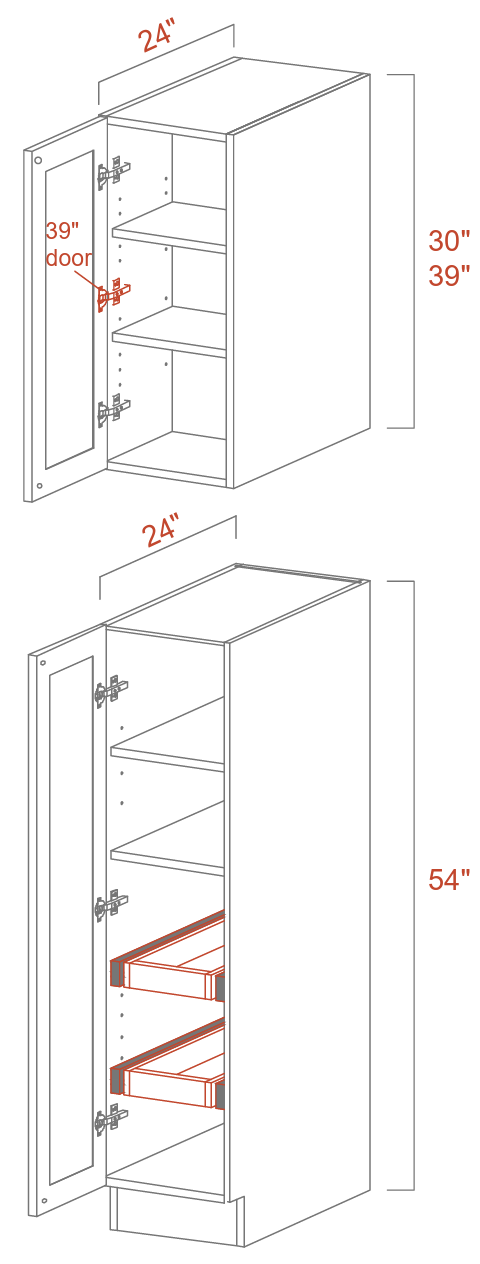 24"

39"
door

30"
39"

24"

54"